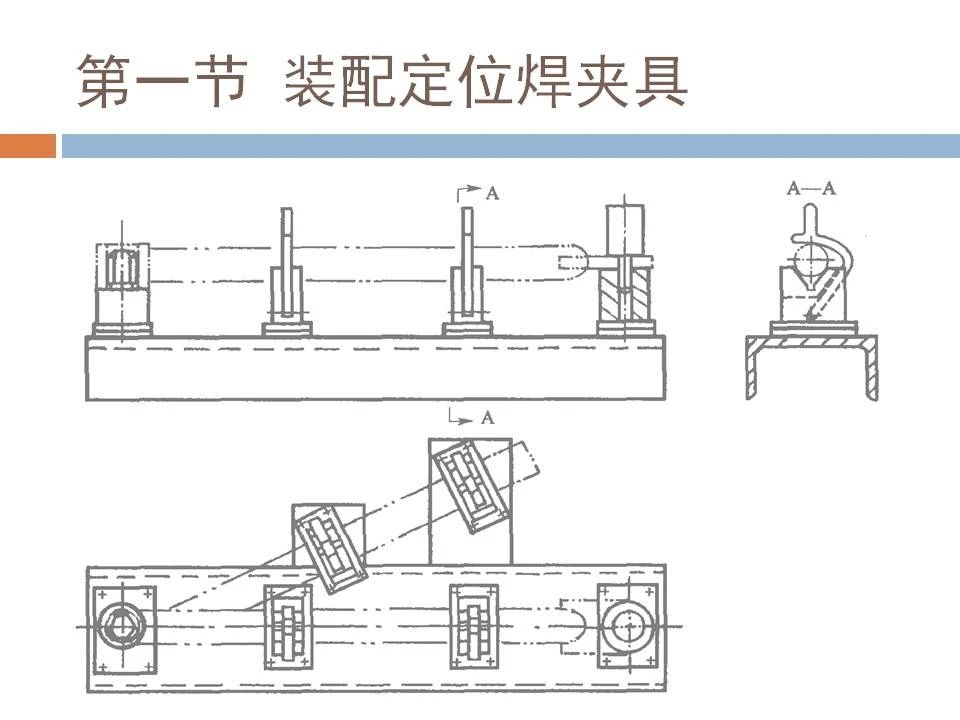 第一节 装配定位焊夹具

A

A—A

A