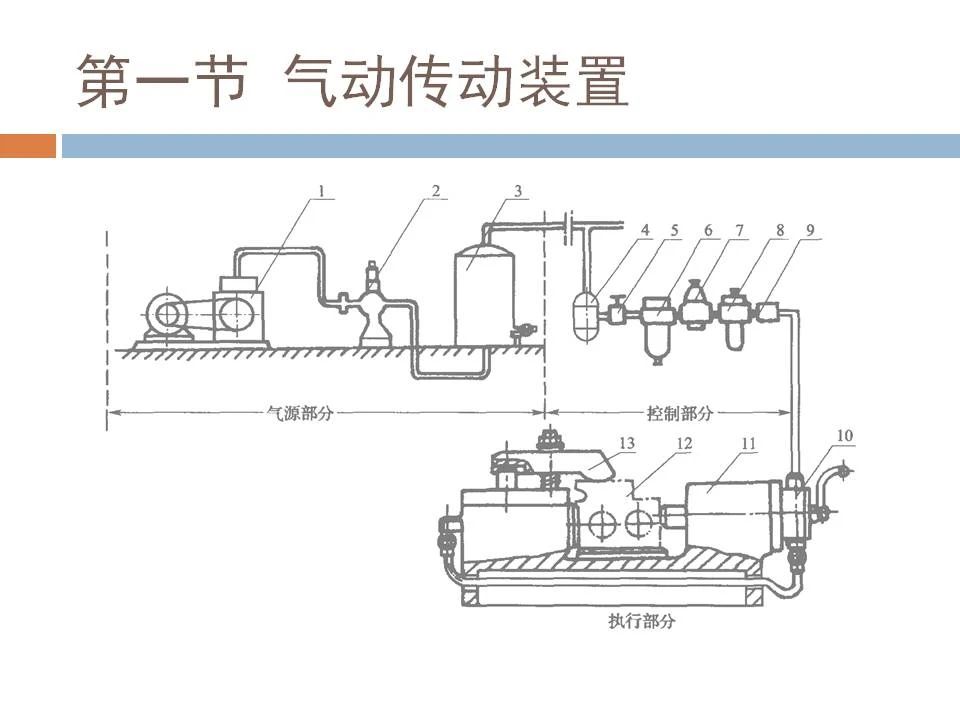 第一节 气动传动装置

1
2
3
4
5
6
7
8
9
气源部分
控制部分
13
12
11
10
执行部分