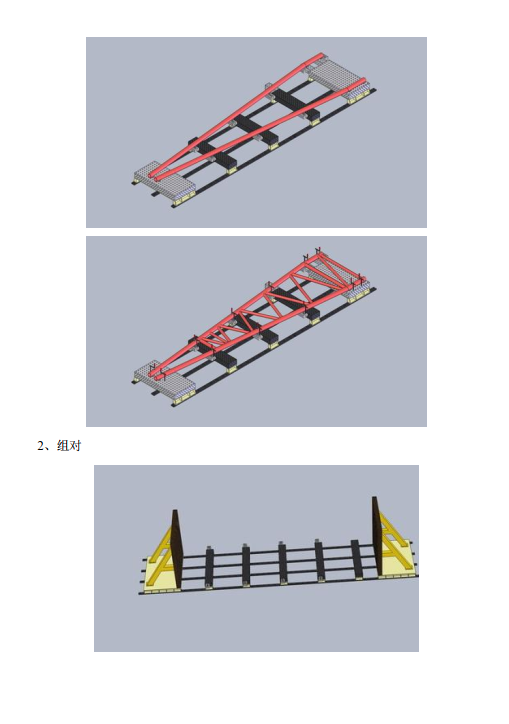 2、组对